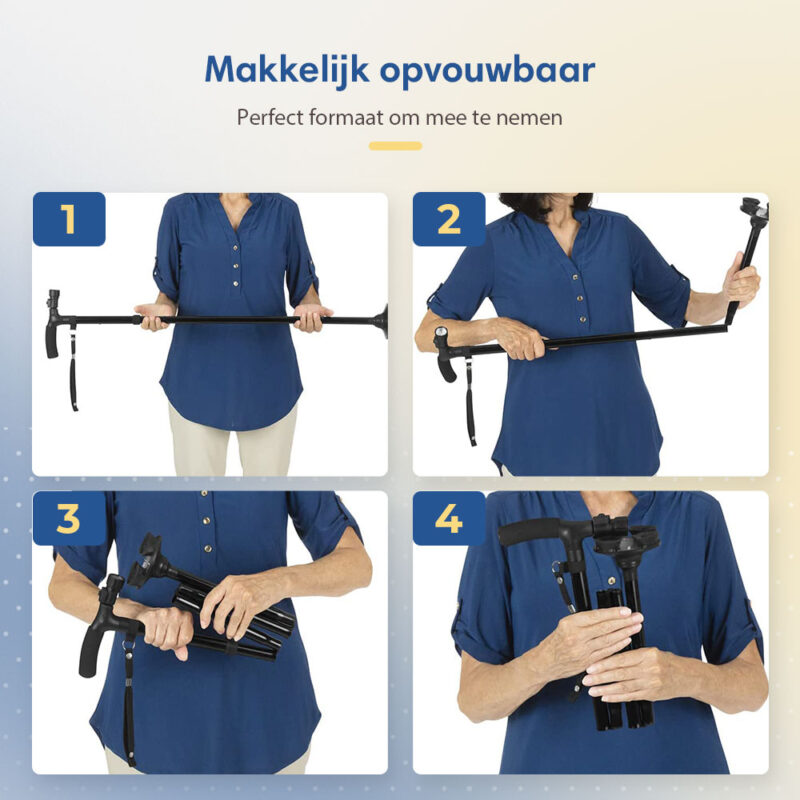 Makkelijk opvouwbaar

Perfect formaat om mee te nemen

1

2

3

4